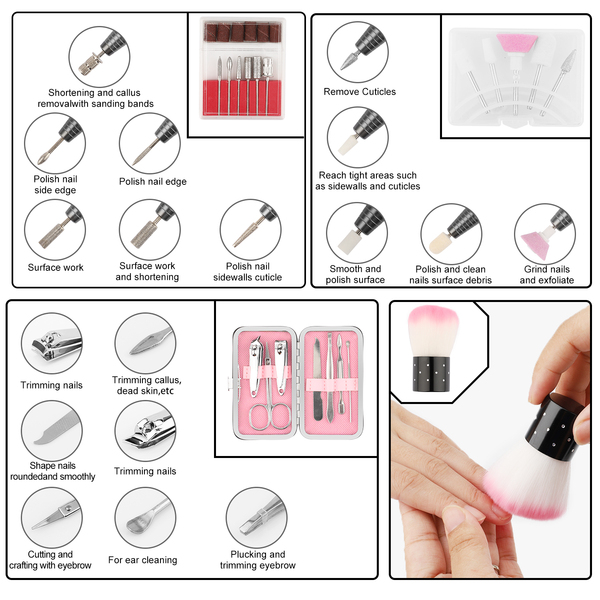 Shortening and callus removalwith sanding bands

Polish nail side edge

Polish nail edge

Surface work

Surface work and shortening

Polish nail sidewalls cuticle

Remove Cuticles

Reach tight areas such as sidewalls and cuticles

Smooth and polish surface

Polish and clean nails surface debris

Grind nails and exfoliate

Trimming nails

Trimming callus, dead skin,etc

Shape nails roundedand smoothly

Trimming nails

Cutting and crafting with eyebrow

For ear cleaning

Plucking and trimming eyebrow