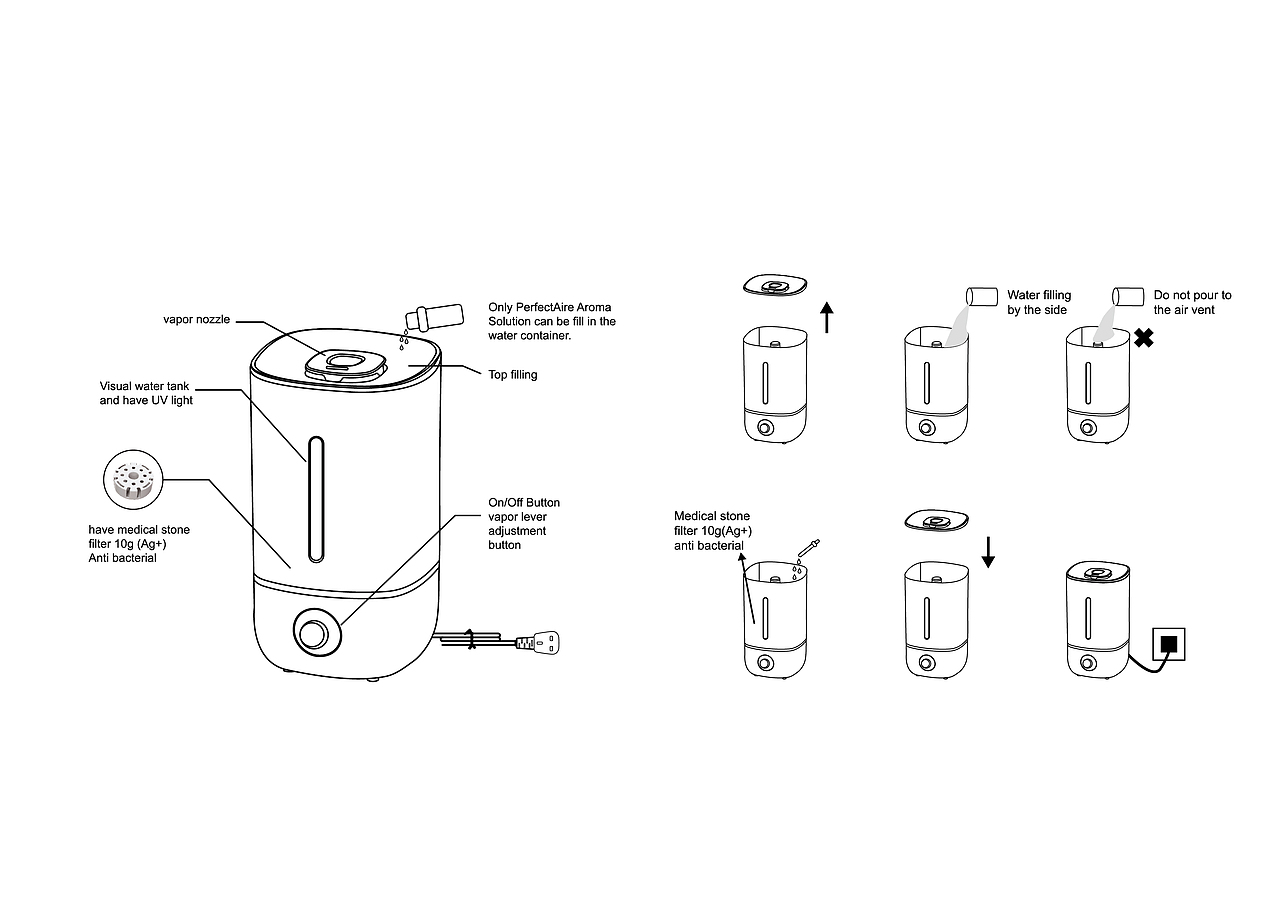 vapor nozzle

Only PerfectAire Aroma Solution can be fill in the water container.

Top filling

Visual water tank and have UV light

have medical stone filter 10g (Ag+) Anti bacterial

On/Off Button vapor lever adjustment button

Water filling by the side

Do not pour to the air vent

Medical stone filter 10g(Ag+) anti bacterial