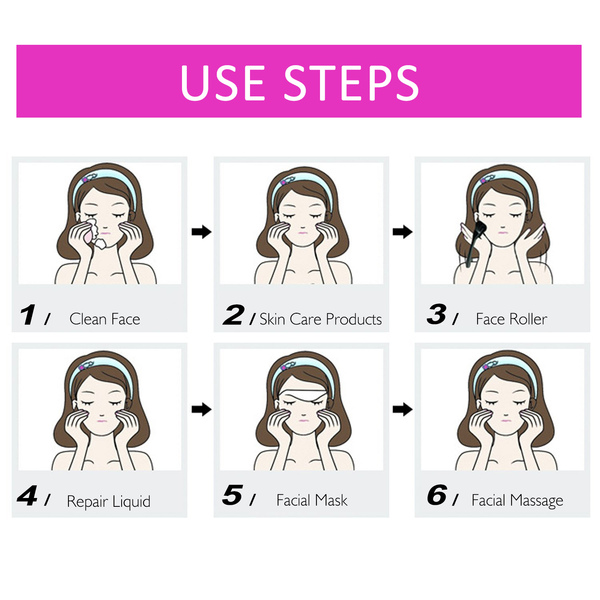 USE STEPS

1 / Clean Face

2 / Skin Care Products

3 / Face Roller

4 / Repair Liquid

5 / Facial Mask

6 / Facial Massage