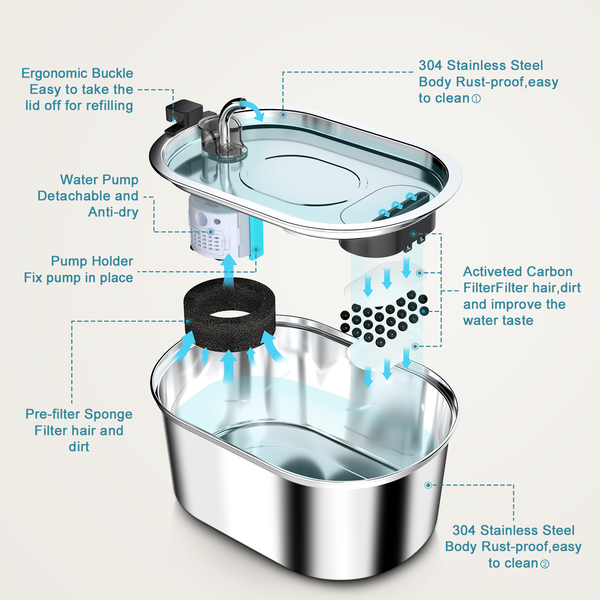 Ergonomic Buckle
Easy to take the
lid off for refilling

304 Stainless Steel
Body Rust-proof,easy
to clean①

Water Pump
Detachable and
Anti-dry

Pump Holder
Fix pump in place

Activeted Carbon
FilterFilter hair,dirt
and improve the
water taste

Pre-filter Sponge
Filter hair and
dirt

304 Stainless Steel
Body Rust-proof,easy
to clean②