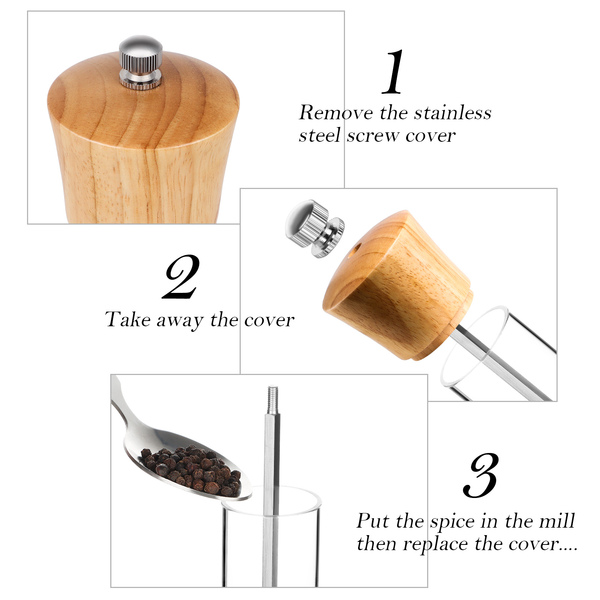 1
Remove the stainless steel screw cover

2
Take away the cover

3
Put the spice in the mill then replace the cover....