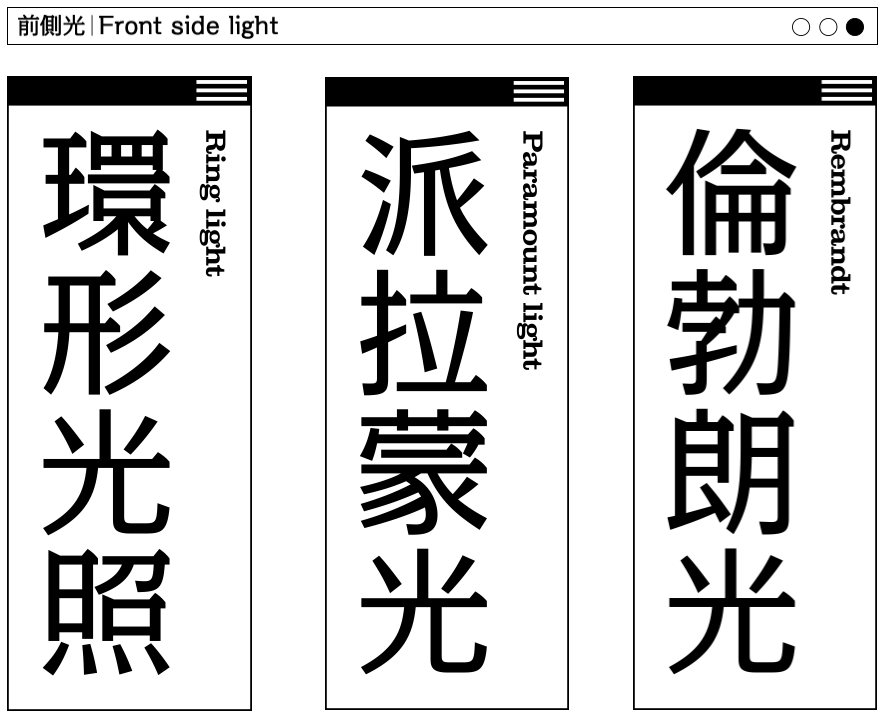 前側光 | Front side light

環形光照

Ring light

派拉蒙光

Paramount light

倫勃朗光

Rembrandt