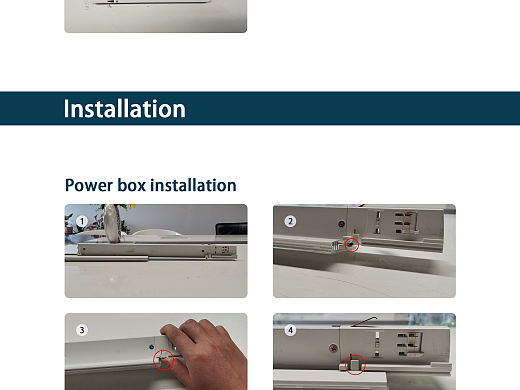 Installation

Power box installation

1

2

3

4