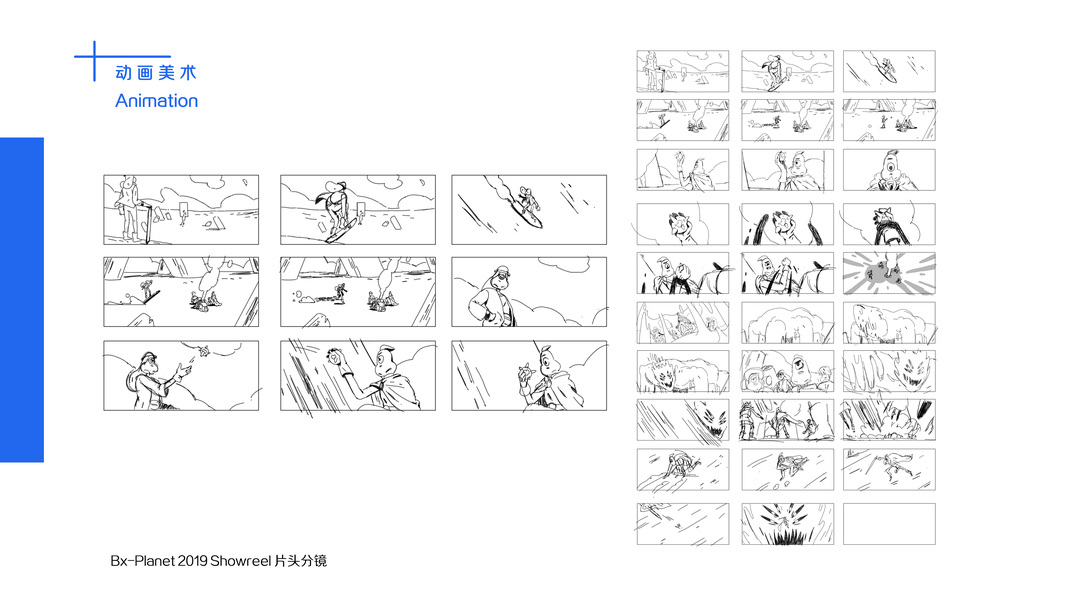 动画美术
Animation

Bx-Planet 2019 Showreel 片头分镜