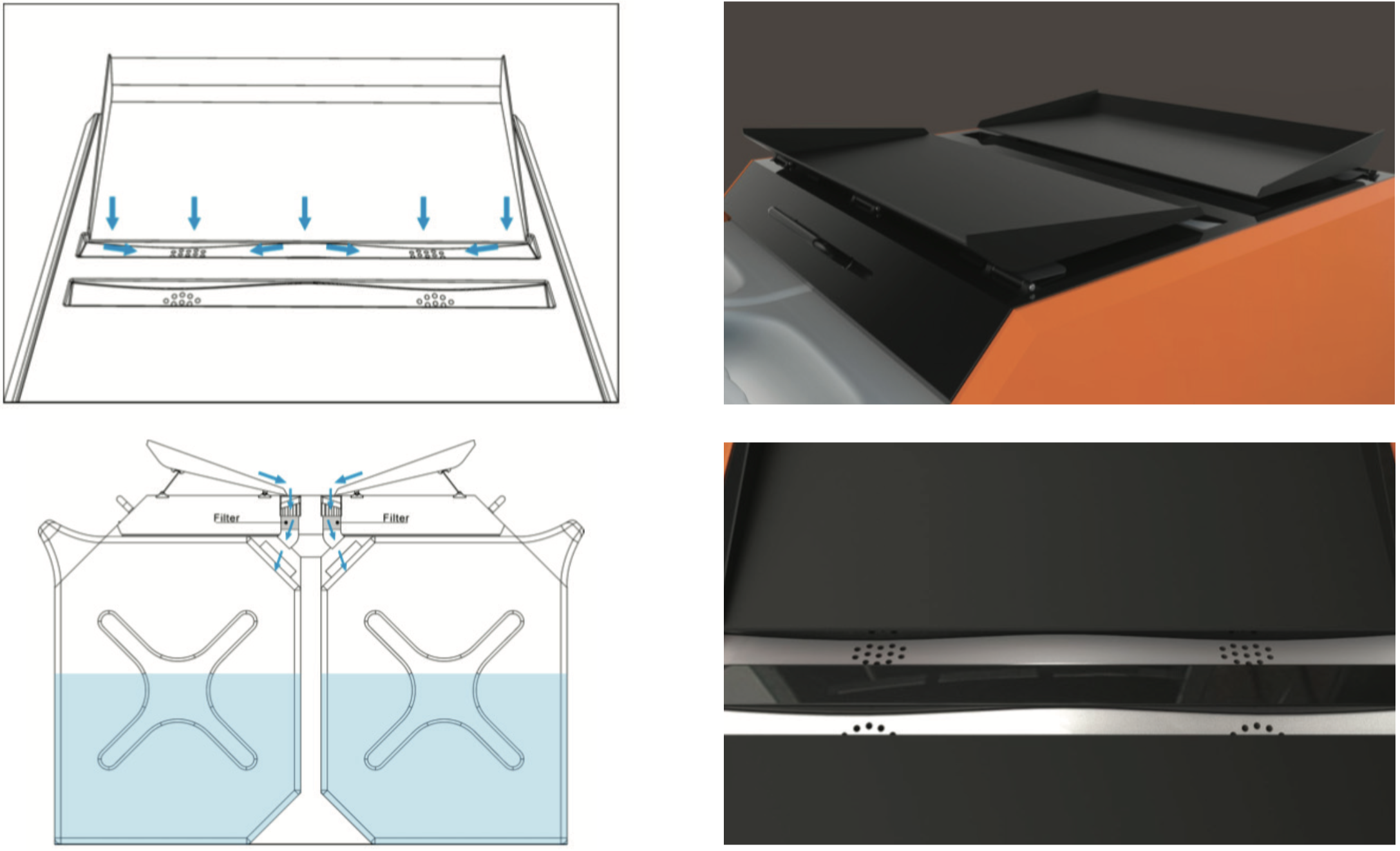 Filter

Filter