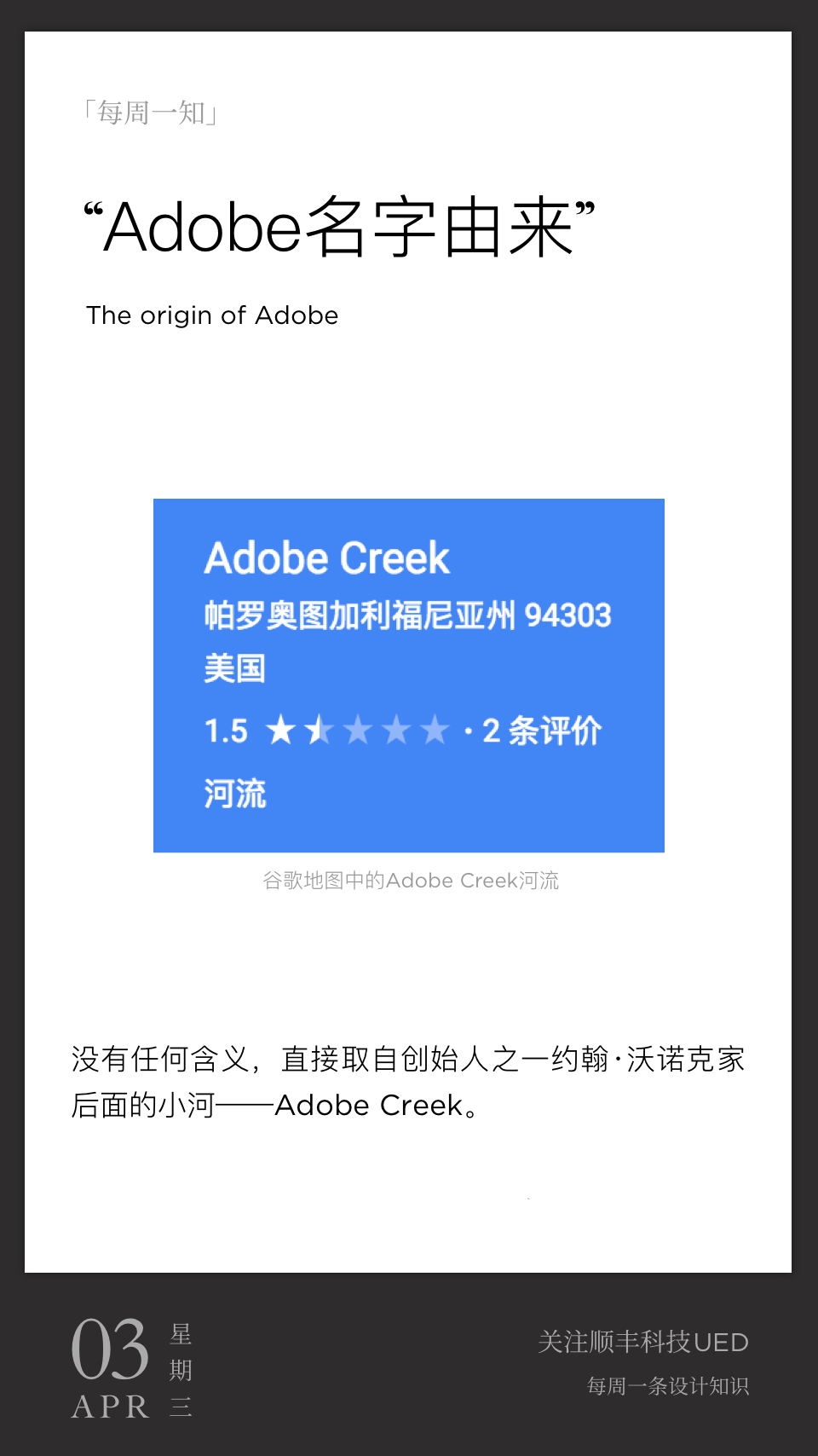 「每周一知」

“Adobe名字由来”

The origin of Adobe

Adobe Creek
帕罗奥图加利福尼亚州 94303
美国
1.5 ★★★★★ · 2 条评价
河流

谷歌地图中的Adobe Creek河流

没有任何含义，直接取自创始人之一约翰·沃诺克家后面的小河——Adobe Creek。

03 APR
星期三

关注顺丰科技UED
每周一条设计知识