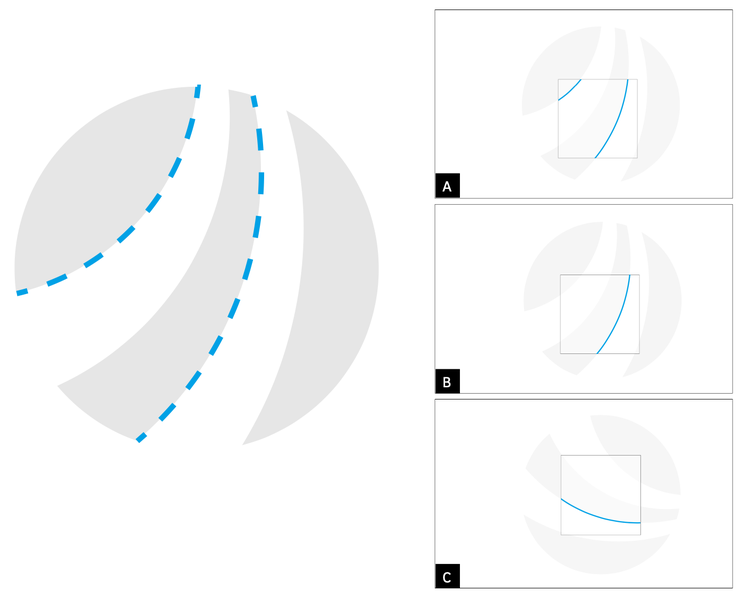 A

B

C