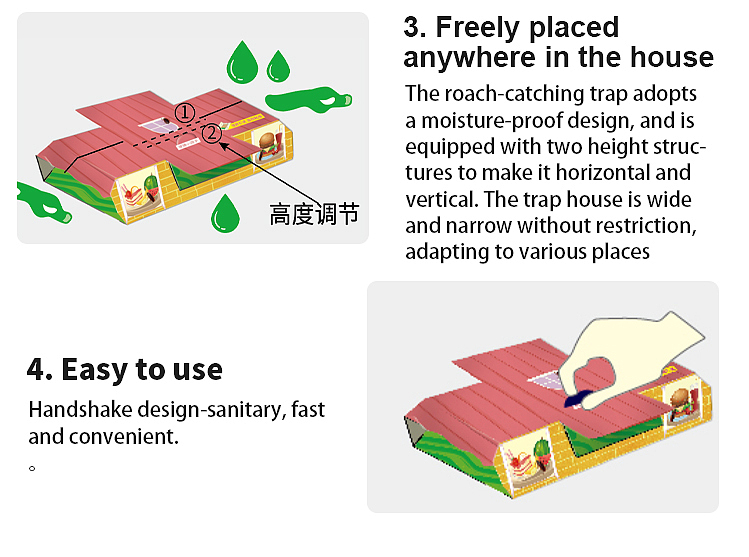 ①
②
高度调节

3. Freely placed anywhere in the house

The roach-catching trap adopts a moisture-proof design, and is equipped with two height structures to make it horizontal and vertical. The trap house is wide and narrow without restriction, adapting to various places

4. Easy to use

Handshake design-sanitary, fast and convenient.
。