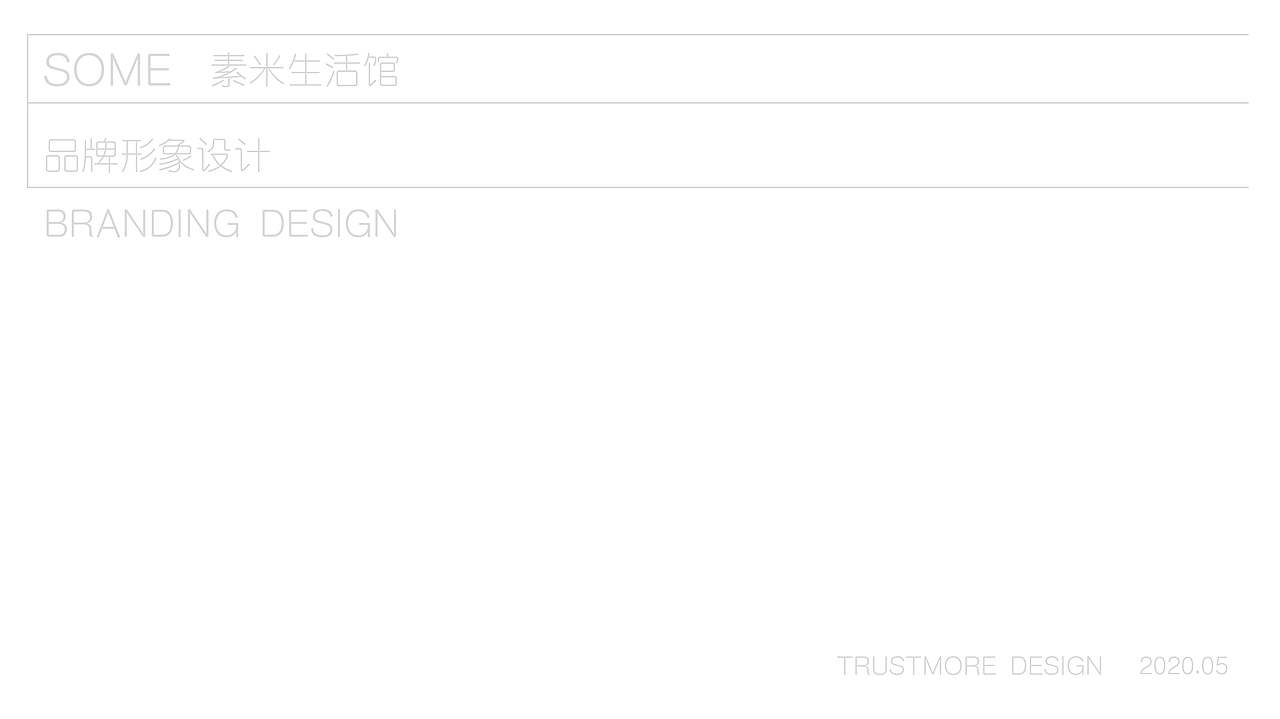 SOME 素米生活馆

品牌形象设计

BRANDING DESIGN

TRUSTMORE DESIGN 2020.05