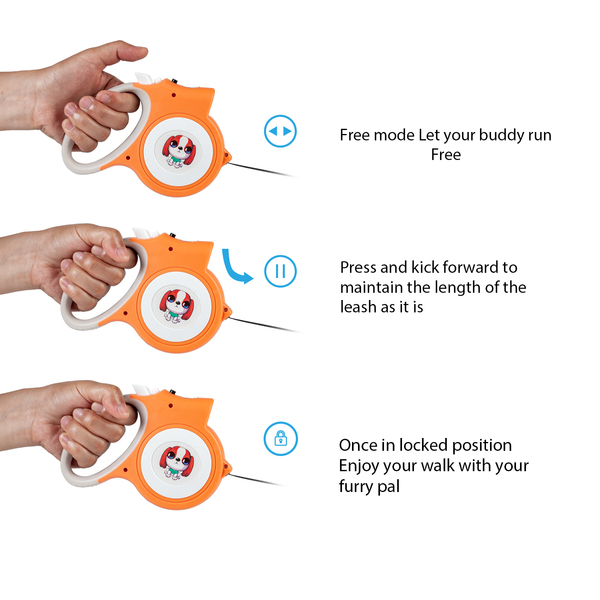 Free mode Let your buddy run Free

Press and kick forward to maintain the length of the leash as it is

Once in locked position Enjoy your walk with your furry pal