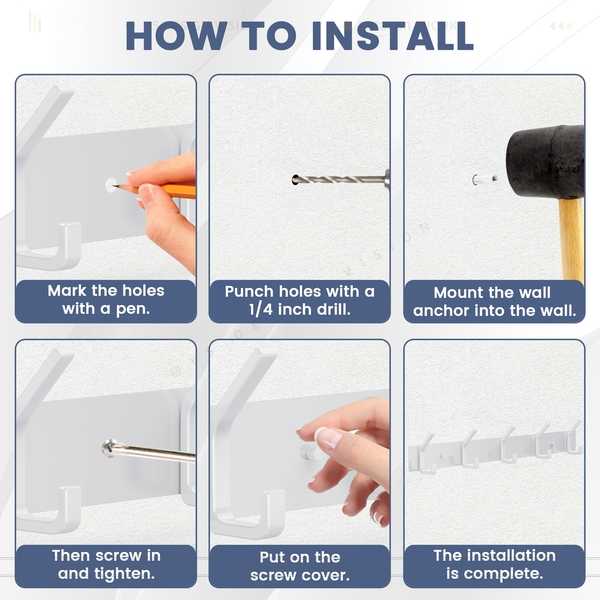 HOW TO INSTALL

Mark the holes with a pen.

Punch holes with a 1/4 inch drill.

Mount the wall anchor into the wall.

Then screw in and tighten.

Put on the screw cover.

The installation is complete.