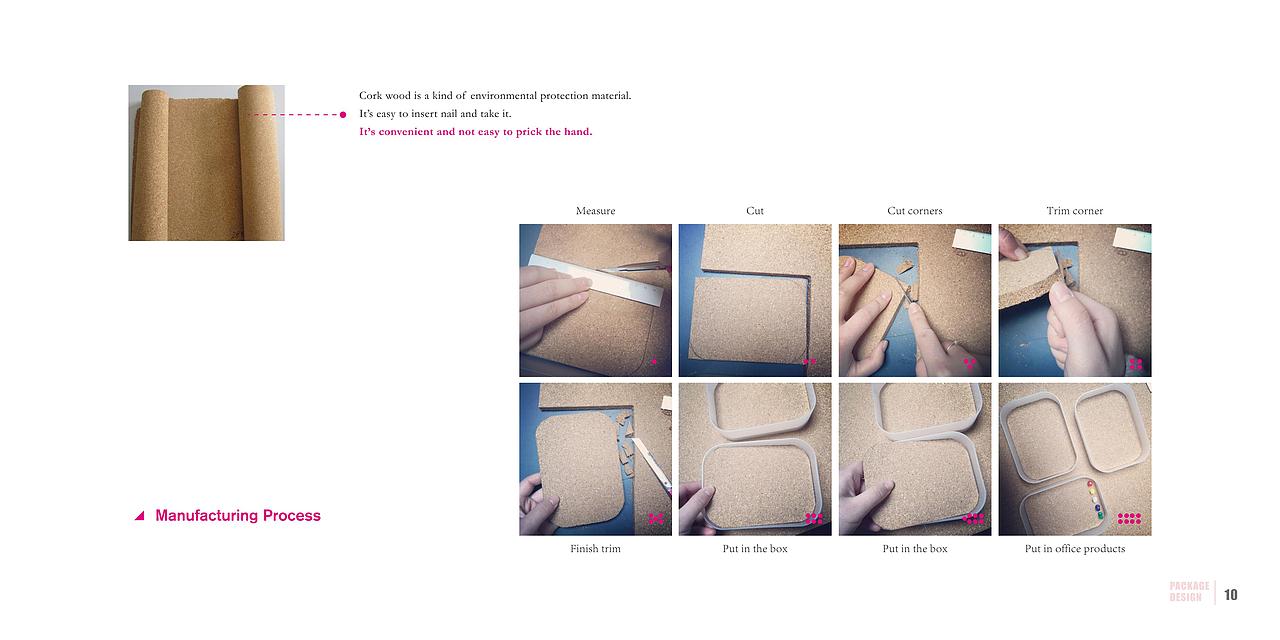 Cork wood is a kind of environmental protection material.
It's easy to insert nail and take it.
It's convenient and not easy to prick the hand.

Measure

Cut

Cut corners

Trim corner

Finish trim

Put in the box

Put in the box

Put in office products

Manufacturing Process

PACKAGE DESIGN 10