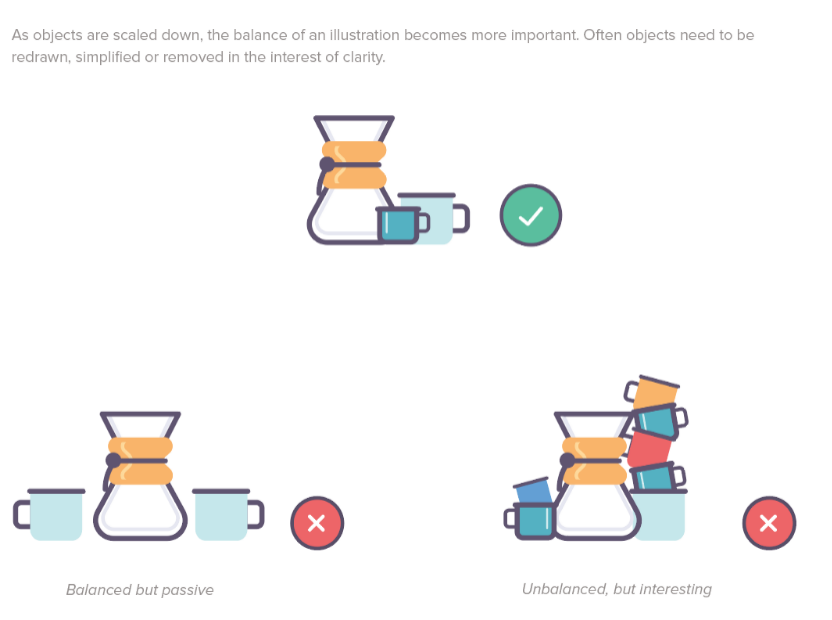 As objects are scaled down, the balance of an illustration becomes more important. Often objects need to be redrawn, simplified or removed in the interest of clarity.

Balanced but passive

Unbalanced, but interesting