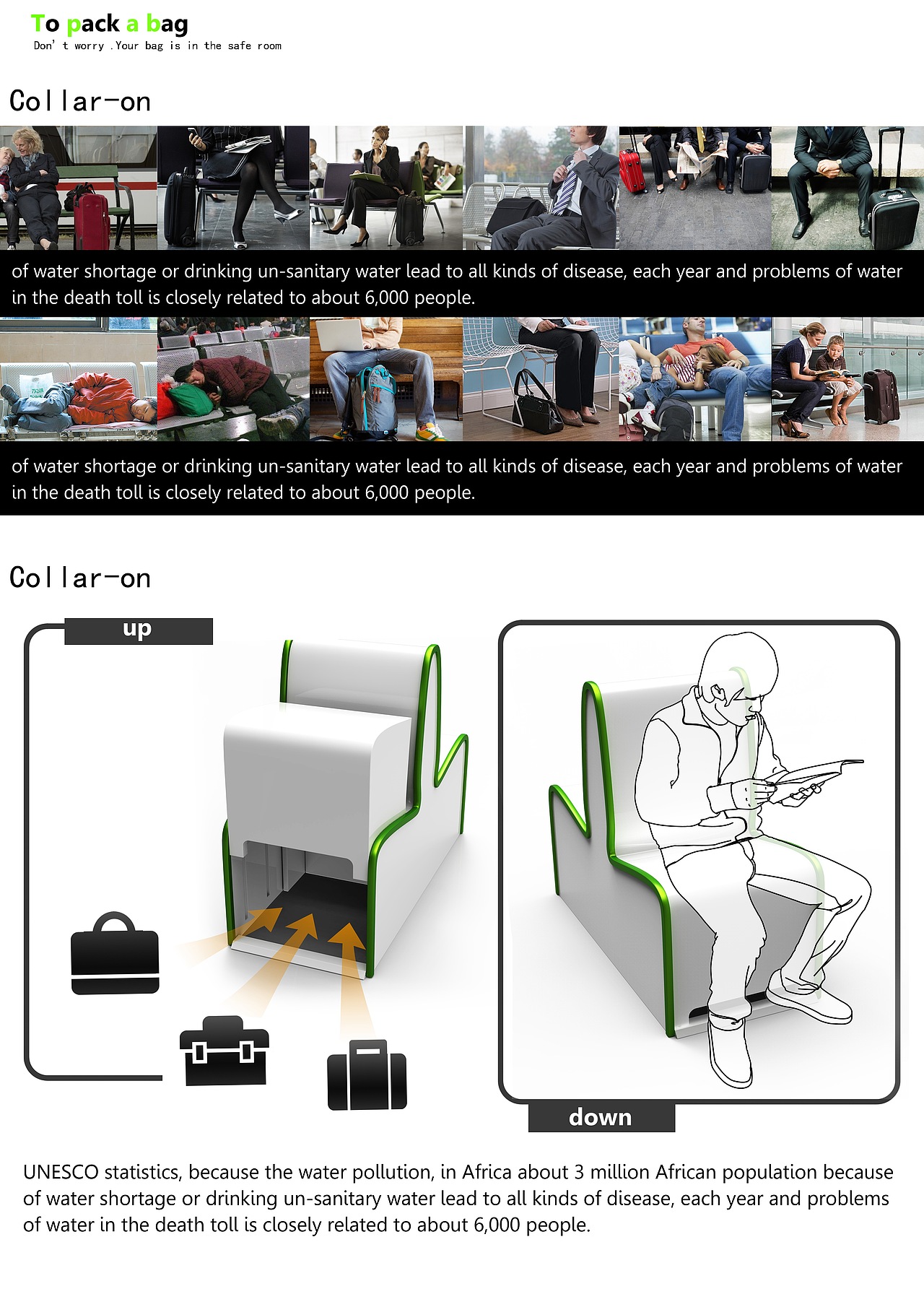 To pack a bag
Don' t worry .Your bag is in the safe room

Collar-on

of water shortage or drinking un-sanitary water lead to all kinds of disease, each year and problems of water in the death toll is closely related to about 6,000 people.

of water shortage or drinking un-sanitary water lead to all kinds of disease, each year and problems of water in the death toll is closely related to about 6,000 people.

Collar-on

up

down

UNESCO statistics, because the water pollution, in Africa about 3 million African population because of water shortage or drinking un-sanitary water lead to all kinds of disease, each year and problems of water in the death toll is closely related to about 6,000 people.