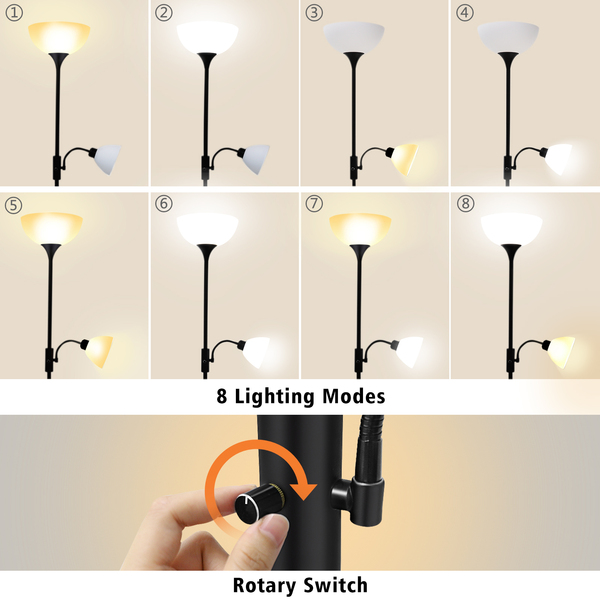 ①

②

③

④

⑤

⑥

⑦

⑧

8 Lighting Modes

Rotary Switch