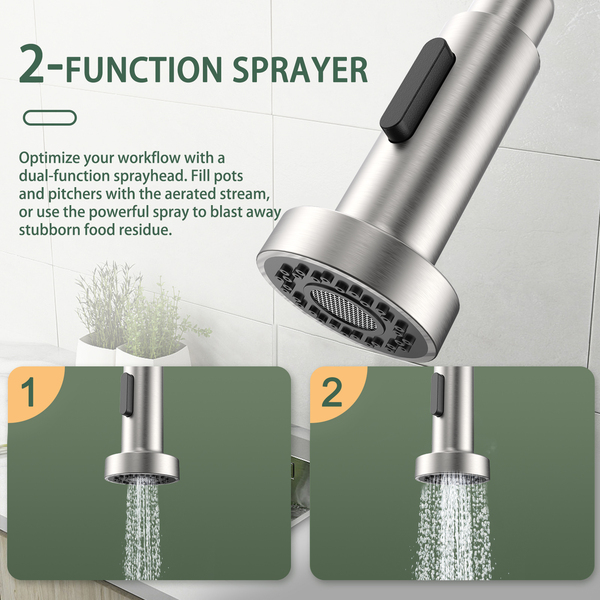 2-FUNCTION SPRAYER

Optimize your workflow with a dual-function sprayhead. Fill pots and pitchers with the aerated stream, or use the powerful spray to blast away stubborn food residue.

1

2