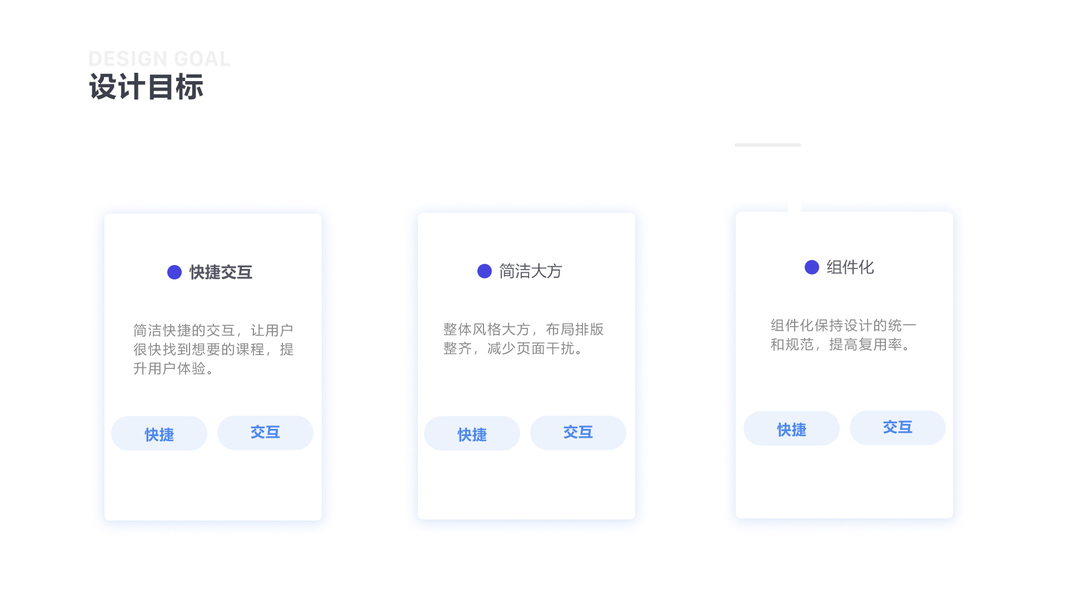 DESIGN GOAL
设计目标

快捷交互

简洁快捷的交互，让用户很快找到想要的课程，提升用户体验。

快捷
交互

简洁大方

整体风格大方，布局排版整齐，减少页面干扰。

快捷
交互

组件化

组件化保持设计的统一和规范，提高复用率。

快捷
交互