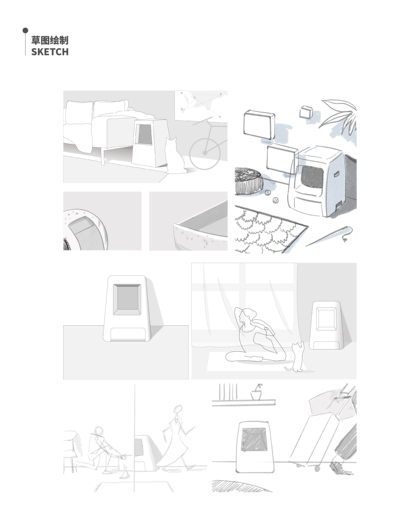 草图绘制
SKETCH