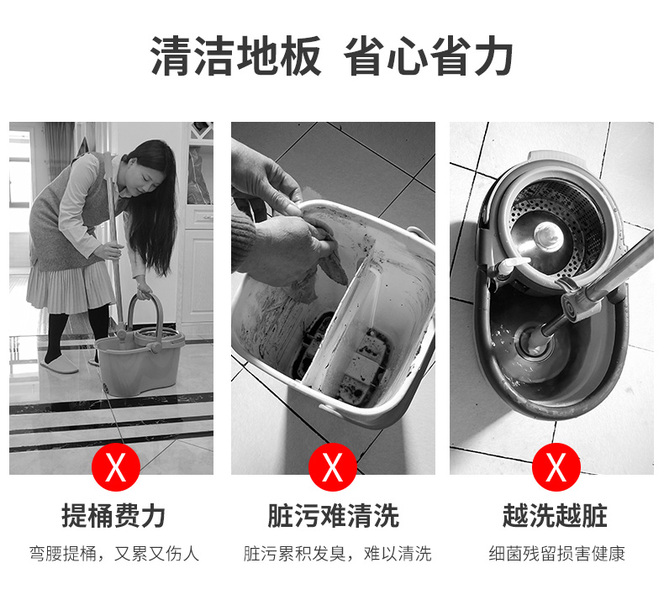 清洁地板 省心省力

X

提桶费力

弯腰提桶，又累又伤人

X

脏污难清洗

脏污累积发臭，难以清洗

X

越洗越脏

细菌残留损害健康