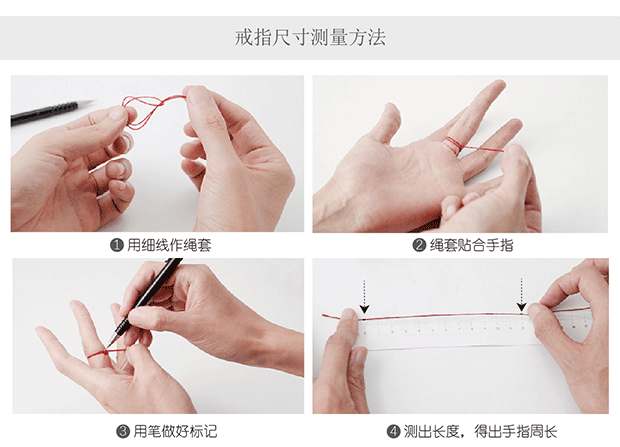 戒指尺寸测量方法

❶ 用细线作绳套

❷ 绳套贴合手指

❸ 用笔做好标记

❹ 测出长度，得出手指周长