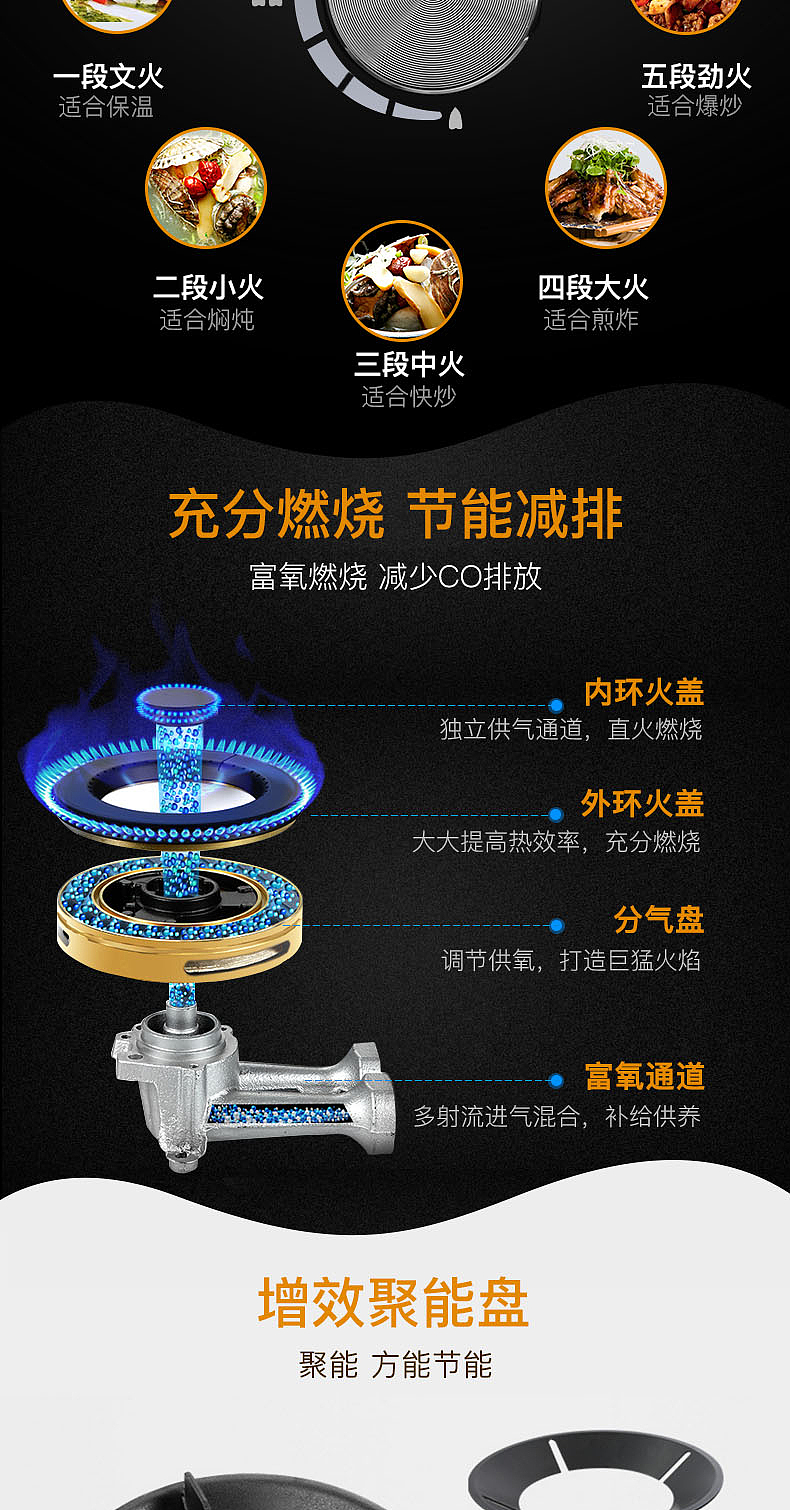 一段文火
适合保温

五段劲火
适合爆炒

二段小火
适合焖炖

四段大火
适合煎炸

三段中火
适合快炒

充分燃烧 节能减排
富氧燃烧 减少CO排放

内环火盖
独立供气通道，直火燃烧

外环火盖
大大提高热效率，充分燃烧

分气盘
调节供氧，打造巨猛火焰

富氧通道
多射流进气混合，补给供养

增效聚能盘
聚能 方能节能