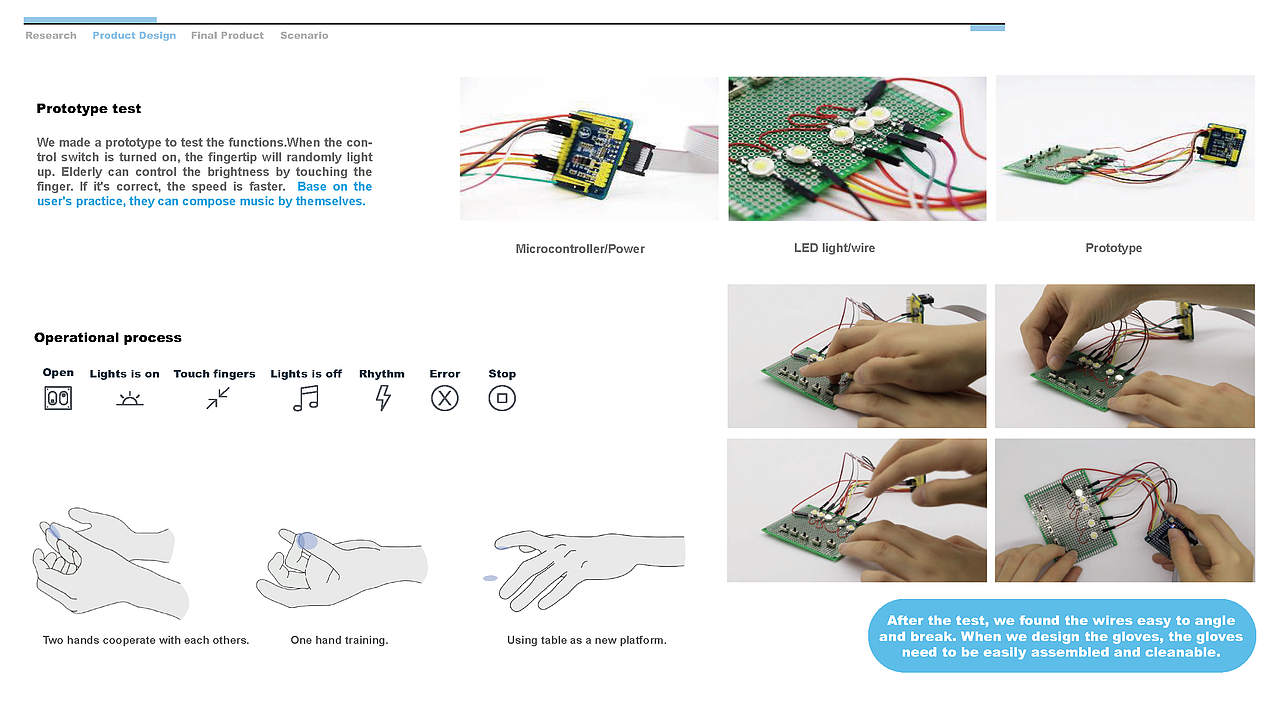 Research Product Design Final Product Scenario

Prototype test

We made a prototype to test the functions.When the control switch is turned on, the fingertip will randomly light up. Elderly can control the brightness by touching the finger. If it's correct, the speed is faster. Base on the user's practice, they can compose music by themselves.

Microcontroller/Power

LED light/wire

Prototype

Operational process

Open
Lights is on
Touch fingers
Lights is off
Rhythm
Error
Stop

Two hands cooperate with each others.

One hand training.

Using table as a new platform.

After the test, we found the wires easy to angle and break. When we design the gloves, the gloves need to be easily assembled and cleanable.