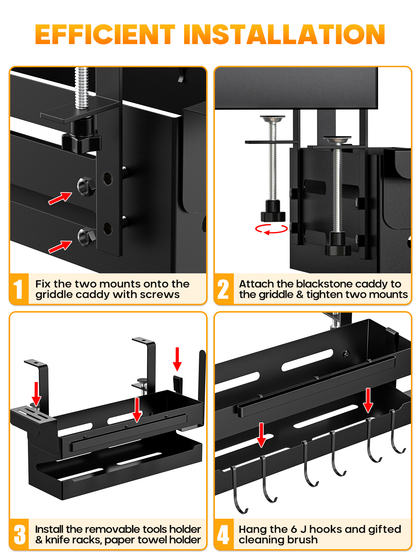 EFFICIENT INSTALLATION

1 Fix the two mounts onto the griddle caddy with screws

2 Attach the blackstone caddy to the griddle & tighten two mounts

3 Install the removable tools holder & knife racks, paper towel holder

4 Hang the 6 J hooks and gifted cleaning brush