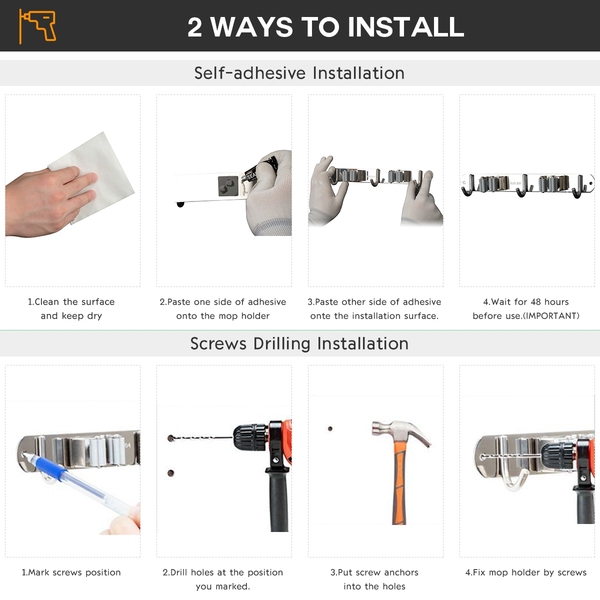 2 WAYS TO INSTALL

Self-adhesive Installation

1.Clean the surface and keep dry

2.Paste one side of adhesive onto the mop holder

3.Paste other side of adhesive onte the installation surface.

4.Wait for 48 hours before use.(IMPORTANT)

Screws Drilling Installation

1.Mark screws position

2.Drill holes at the position you marked.

3.Put screw anchors into the holes

4.Fix mop holder by screws