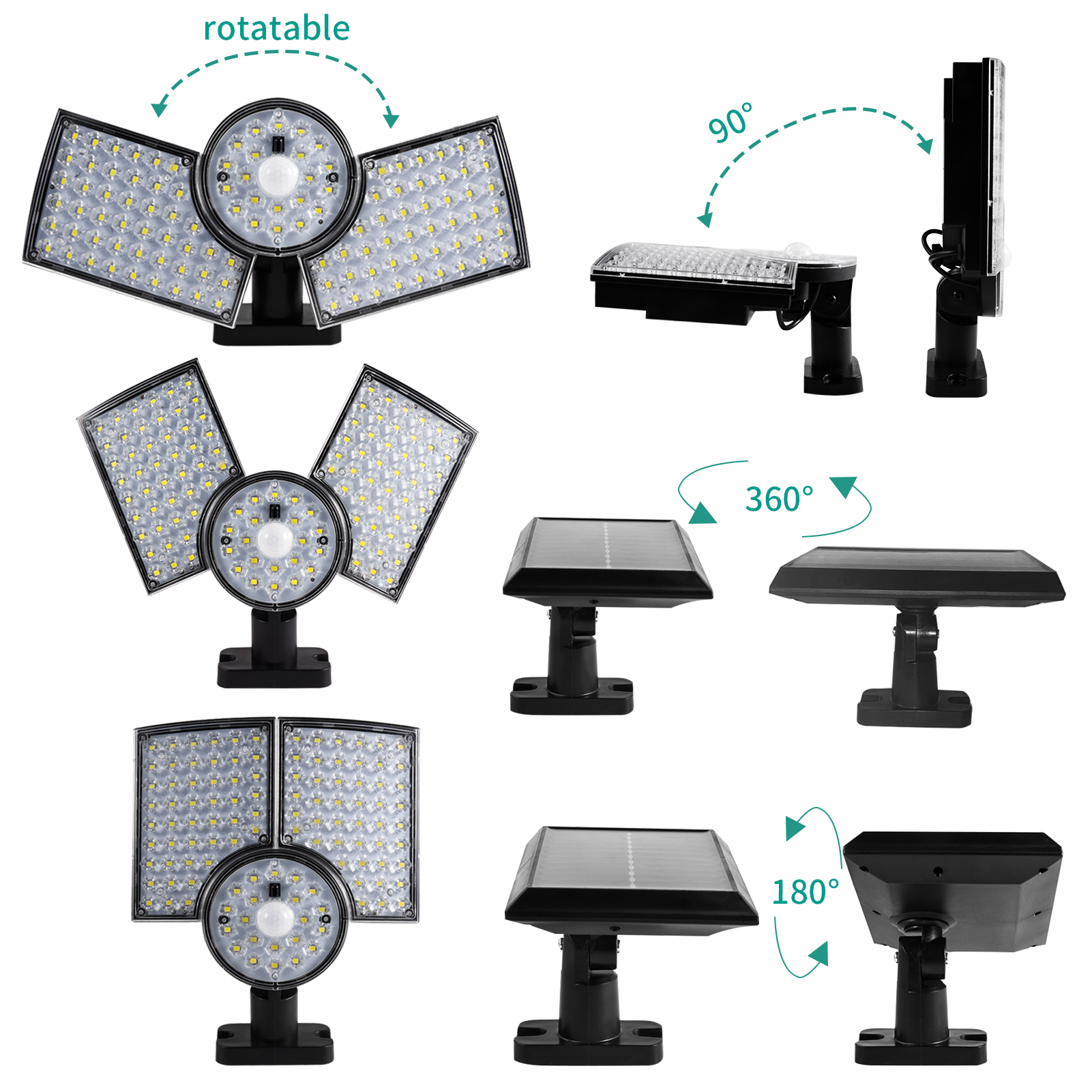 rotatable

90°

360°

180°