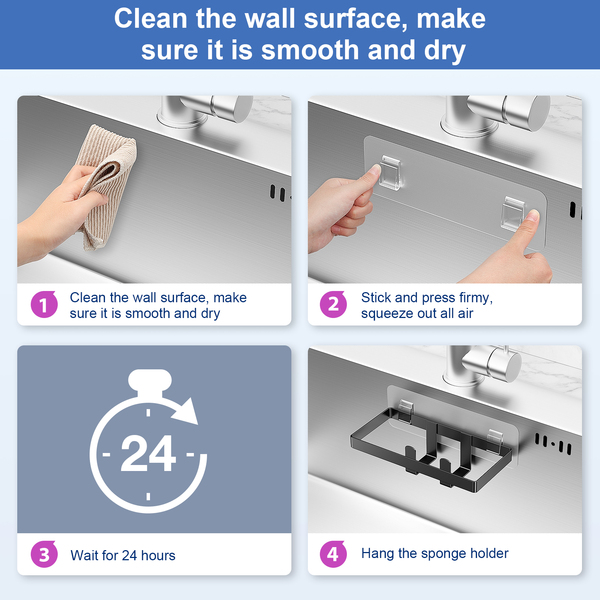 Clean the wall surface, make sure it is smooth and dry

1 Clean the wall surface, make sure it is smooth and dry

2 Stick and press firmy, squeeze out all air

24

3 Wait for 24 hours

4 Hang the sponge holder