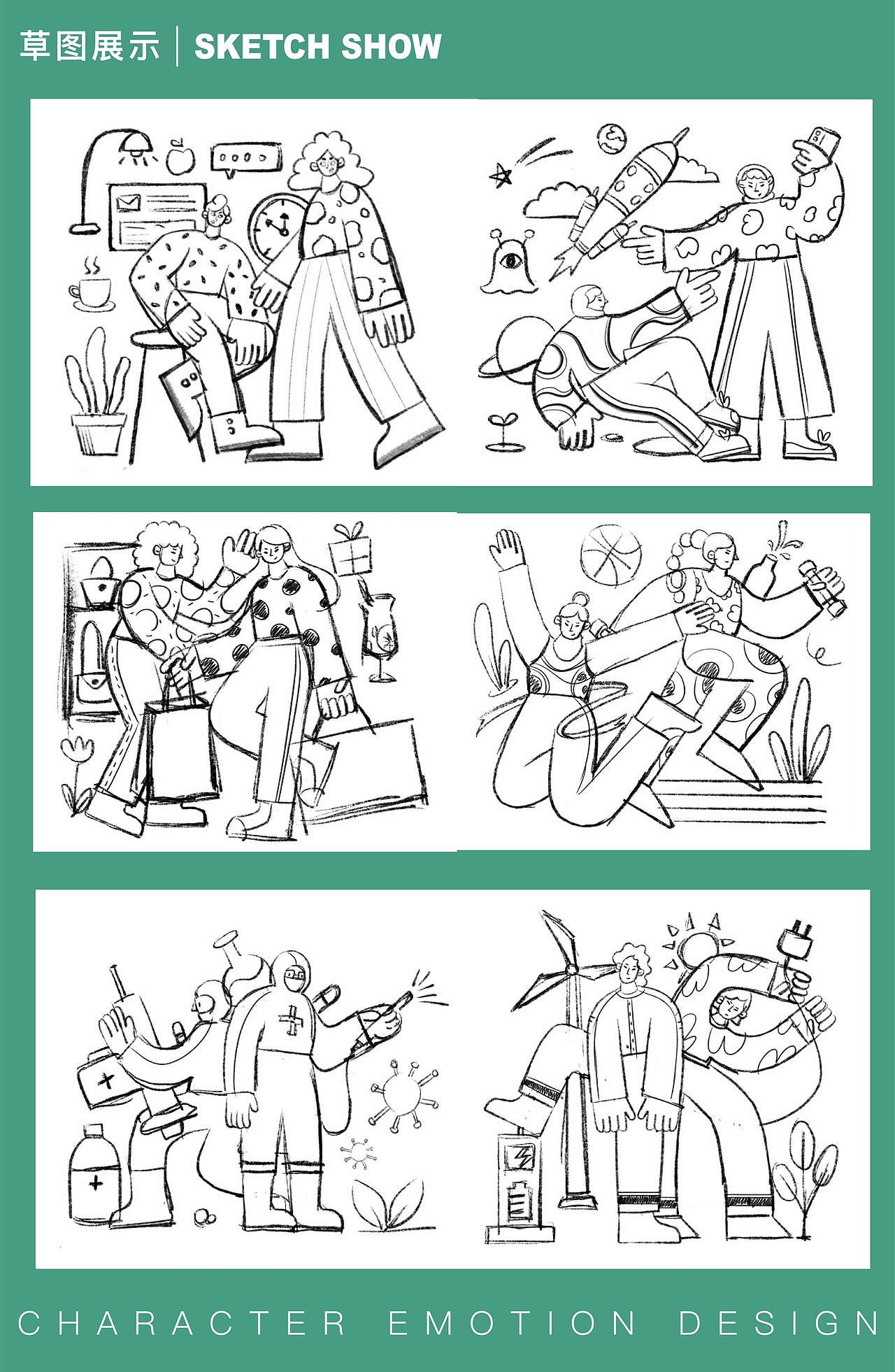 草图展示 | SKETCH SHOW

CHARACTER EMOTION DESIGN