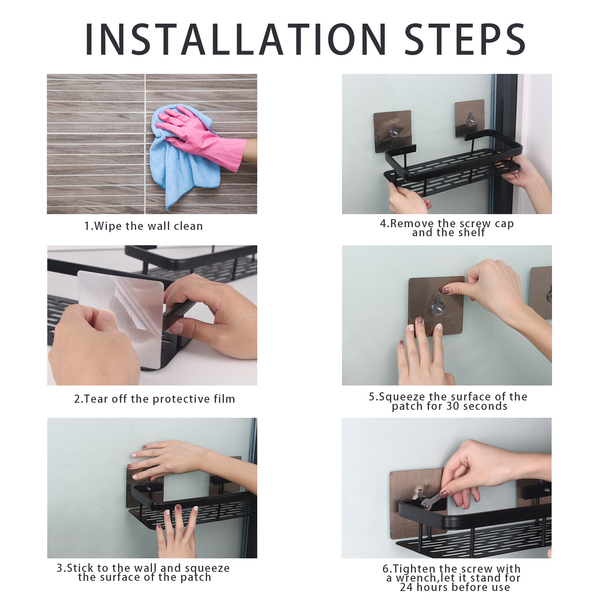 INSTALLATION STEPS

1.Wipe the wall clean

2.Tear off the protective film

3.Stick to the wall and squeeze the surface of the patch

4.Remove the screw cap and the shelf

5.Squeeze the surface of the patch for 30 seconds

6.Tighten the screw with a wrench,let it stand for 24 hours before use