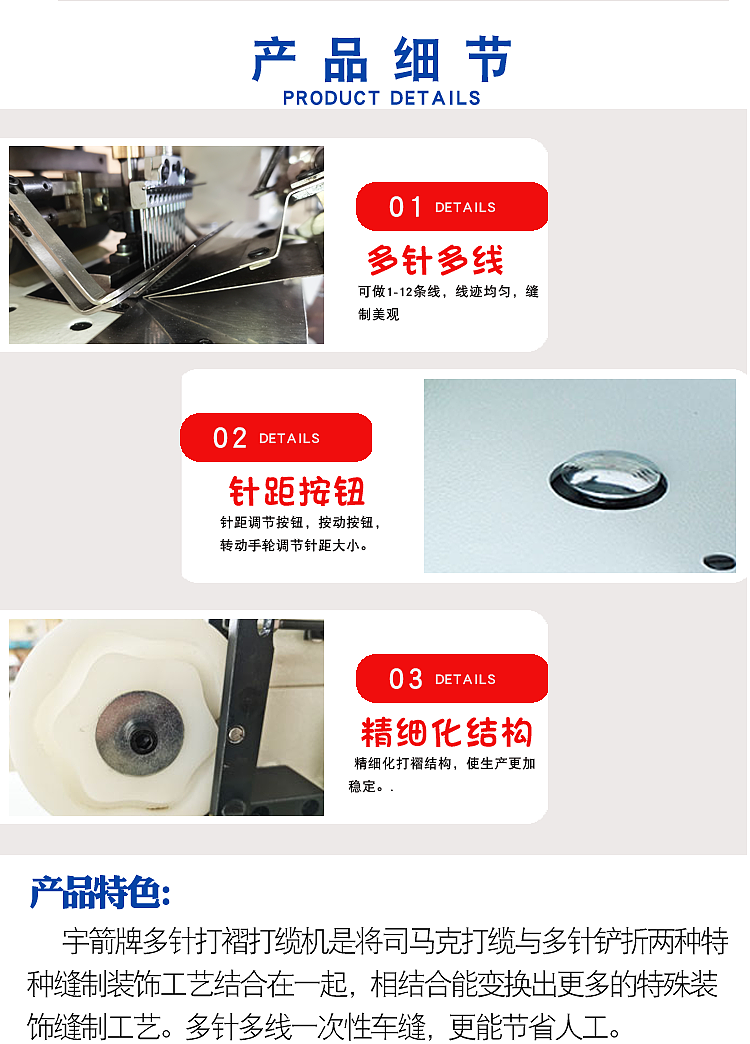 产品细节
PRODUCT DETAILS

01 DETAILS
多针多线
可做1-12条线，线迹均匀，缝制美观

02 DETAILS
针距按钮
针距调节按钮，按动按钮，转动手轮调节针距大小。

03 DETAILS
精细化结构
精细化打褶结构，使生产更加稳定。.

产品特色:
宇箭牌多针打褶打缆机是将司马克打缆与多针铲折两种特种缝制装饰工艺结合在一起，相结合能变换出更多的特殊装饰缝制工艺。多针多线一次性车缝，更能节省人工。