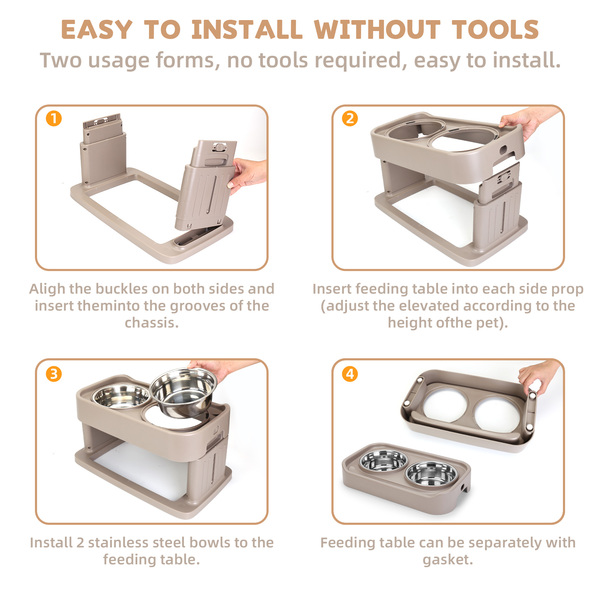 EASY TO INSTALL WITHOUT TOOLS
Two usage forms, no tools required, easy to install.

1

Aligh the buckles on both sides and insert theminto the grooves of the chassis.

2

Insert feeding table into each side prop (adjust the elevated according to the height ofthe pet).

3

Install 2 stainless steel bowls to the feeding table.

4

Feeding table can be separately with gasket.