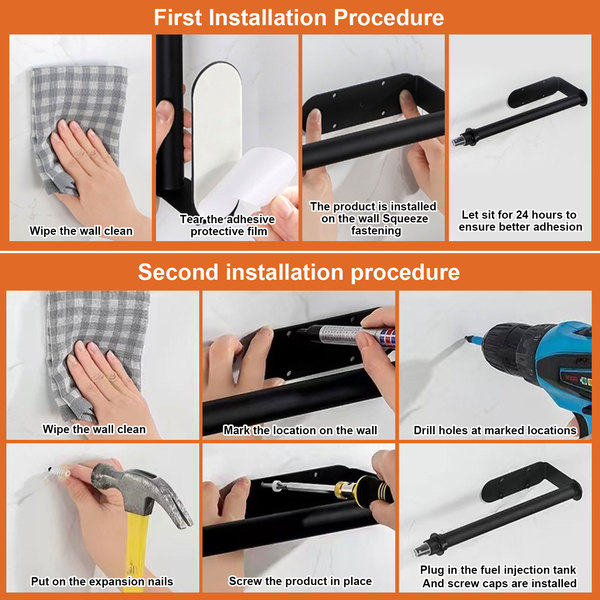 First Installation Procedure

Wipe the wall clean

Tear the adhesive protective film

The product is installed on the wall Squeeze fastening

Let sit for 24 hours to ensure better adhesion

Second installation procedure

Wipe the wall clean

Mark the location on the wall

Drill holes at marked locations

Put on the expansion nails

Screw the product in place

Plug in the fuel injection tank And screw caps are installed