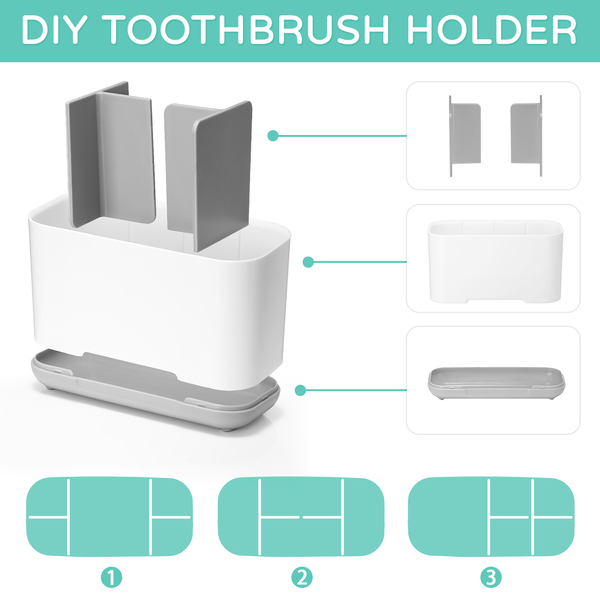 DIY TOOTHBRUSH HOLDER

1

2

3