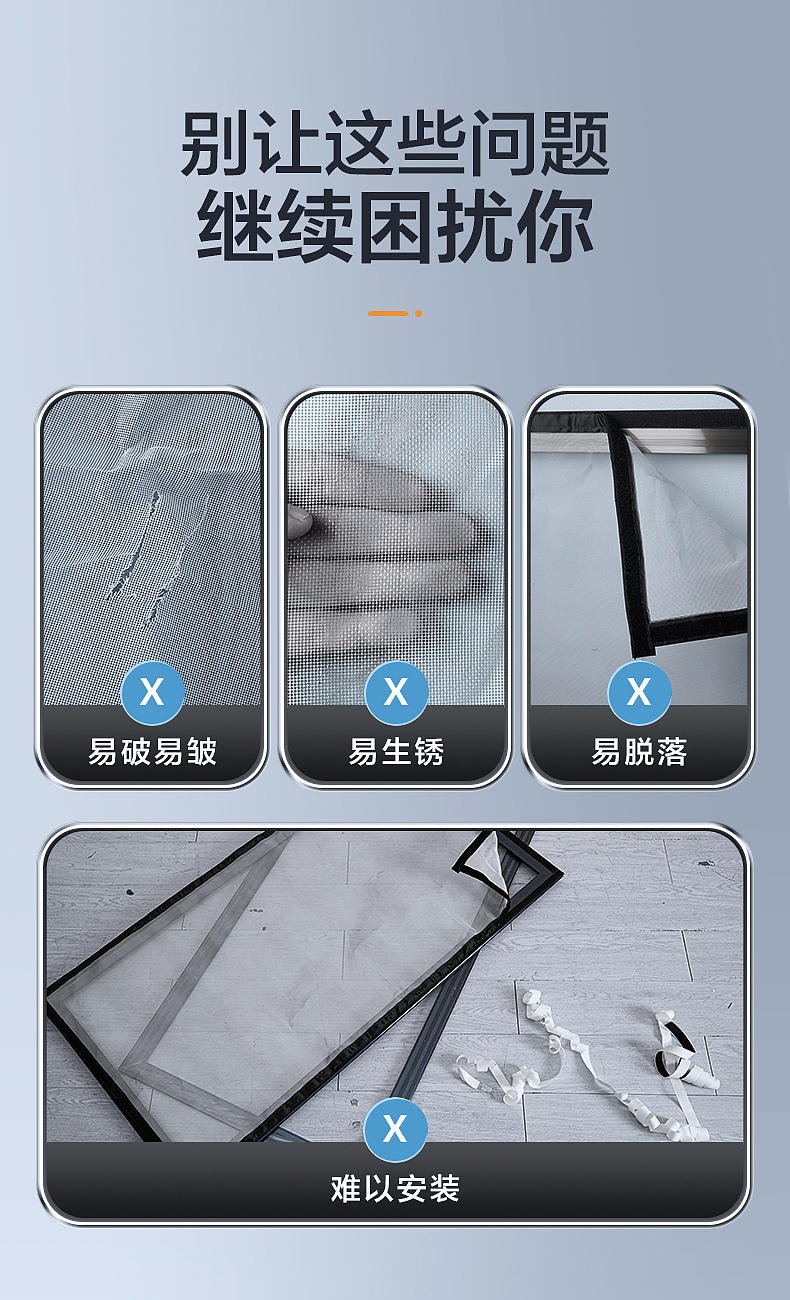 别让这些问题
继续困扰你

X
易破易皱

X
易生锈

X
易脱落

X
难以安装