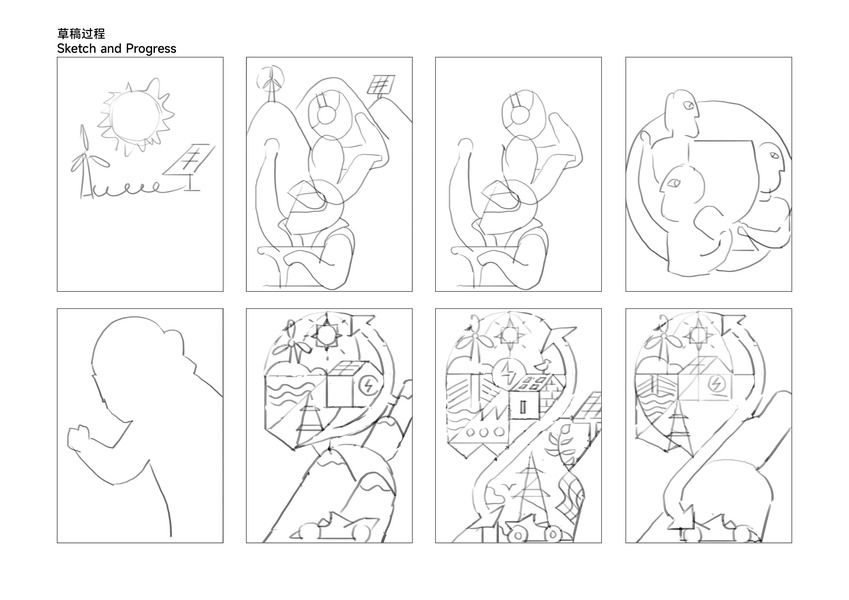 草稿过程
Sketch and Progress