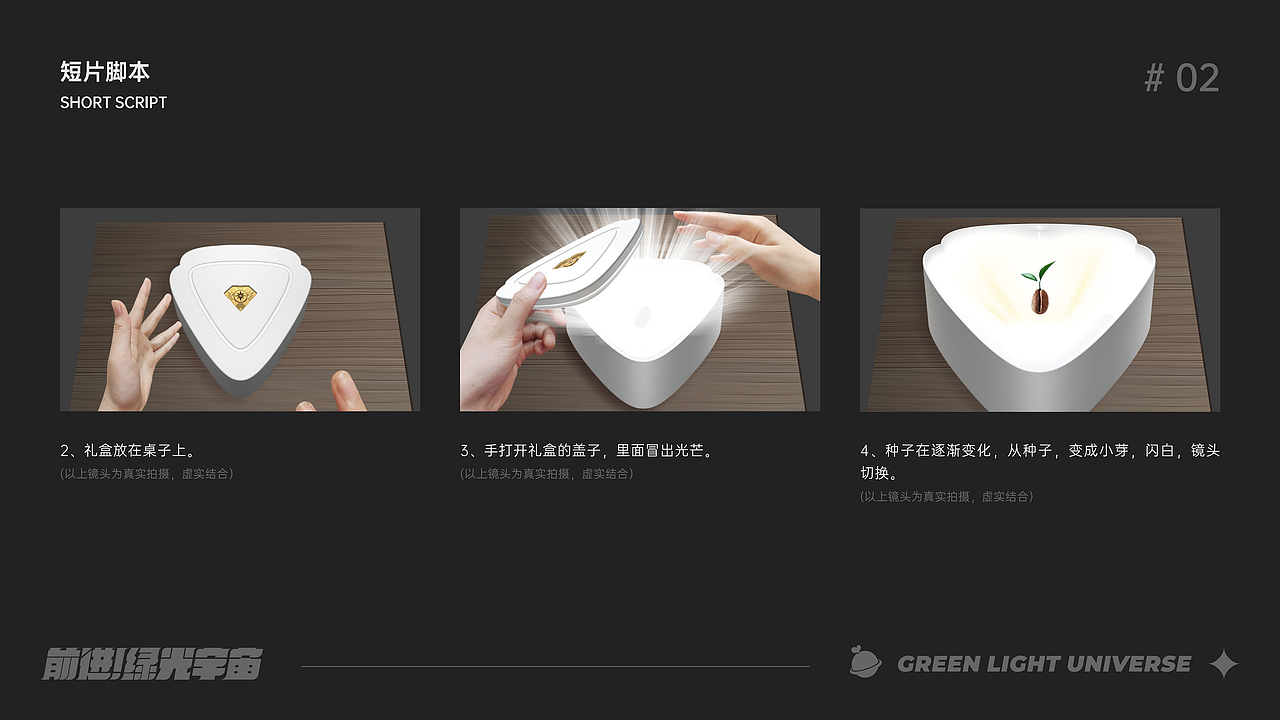 短片脚本
SHORT SCRIPT

# 02

2、礼盒放在桌子上。
(以上镜头为真实拍摄，虚实结合)

3、手打开礼盒的盖子，里面冒出光芒。
(以上镜头为真实拍摄，虚实结合)

4、种子在逐渐变化，从种子，变成小芽，闪白，镜头切换。
(以上镜头为真实拍摄，虚实结合)

前进!绿光宇宙

GREEN LIGHT UNIVERSE