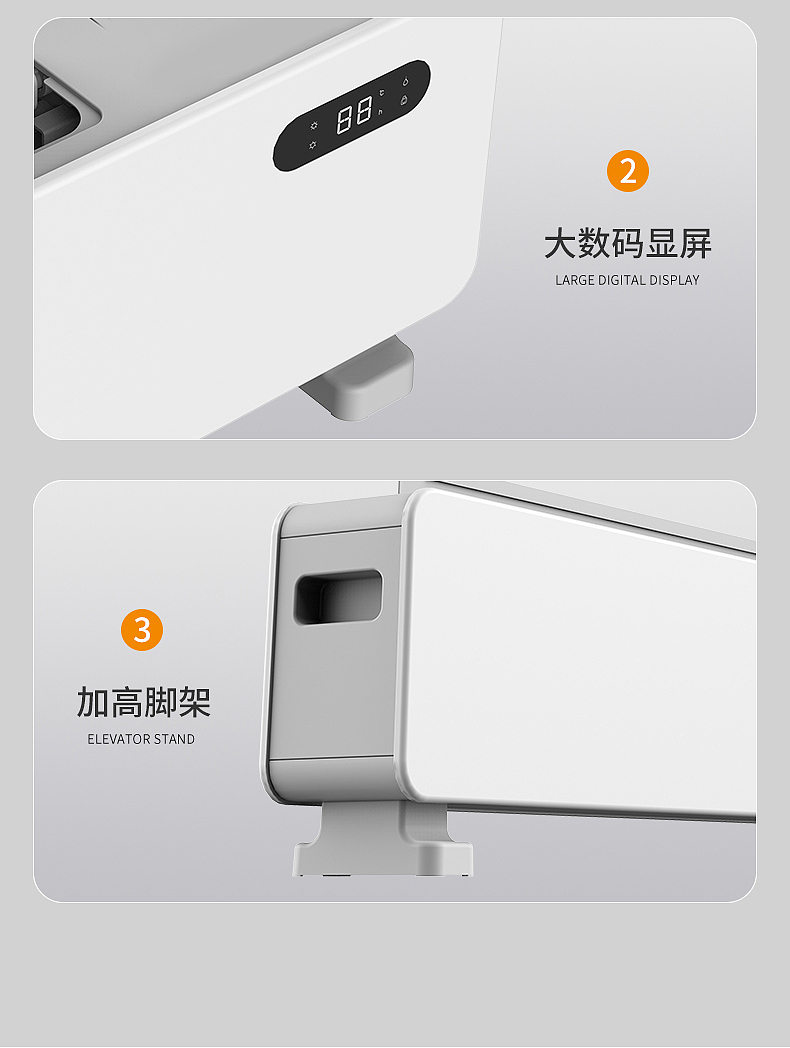 88

2

大数码显屏

LARGE DIGITAL DISPLAY

3

加高脚架

ELEVATOR STAND