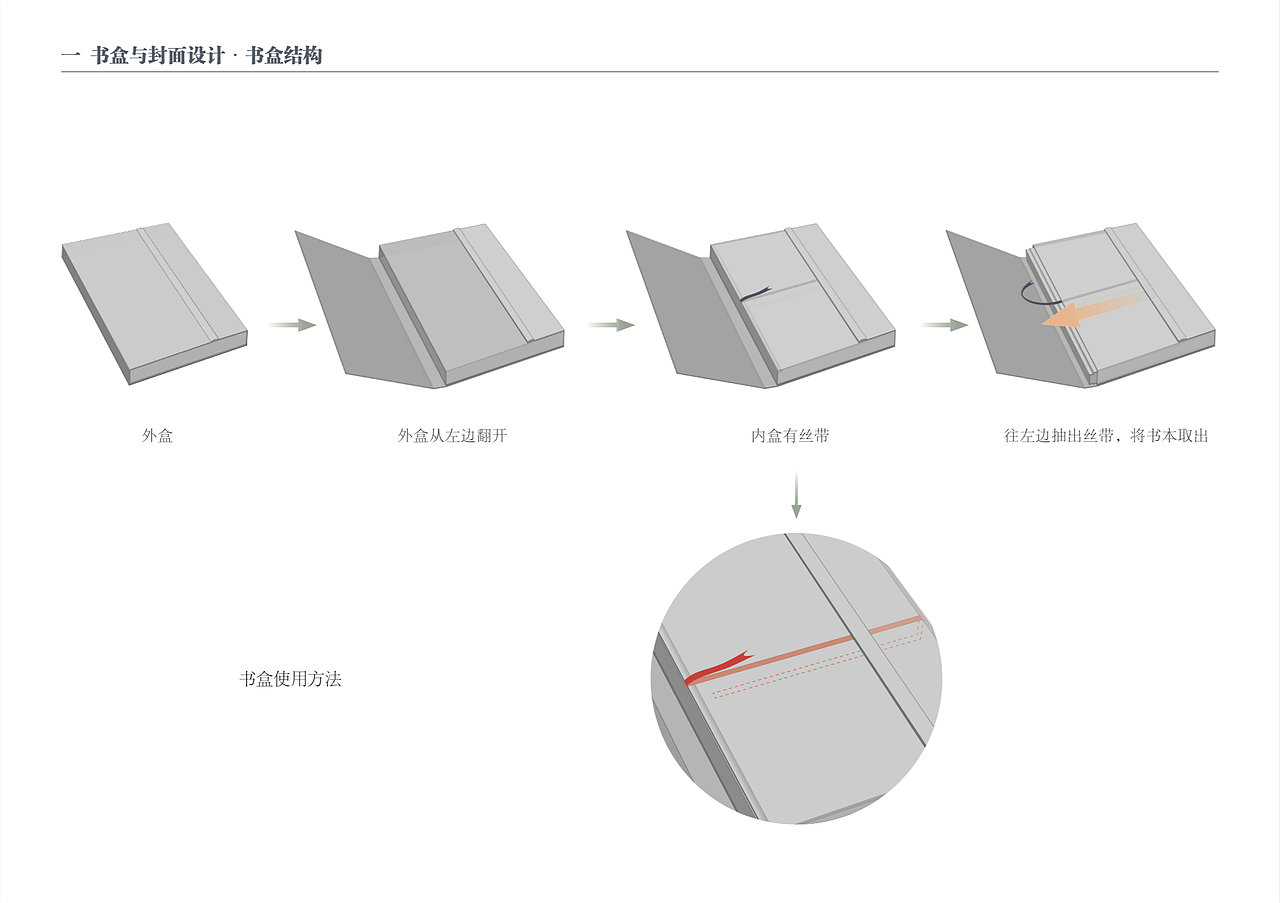 一 书盒与封面设计 · 书盒结构

外盒

外盒从左边翻开

内盒有丝带

往左边抽出丝带，将书本取出

书盒使用方法