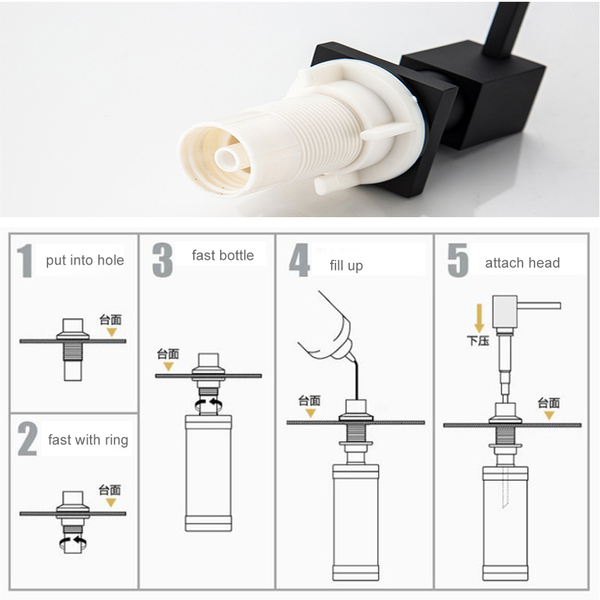 1 put into hole

台面

2 fast with ring

台面

3 fast bottle

台面

4 fill up

台面

5 attach head

下压

台面