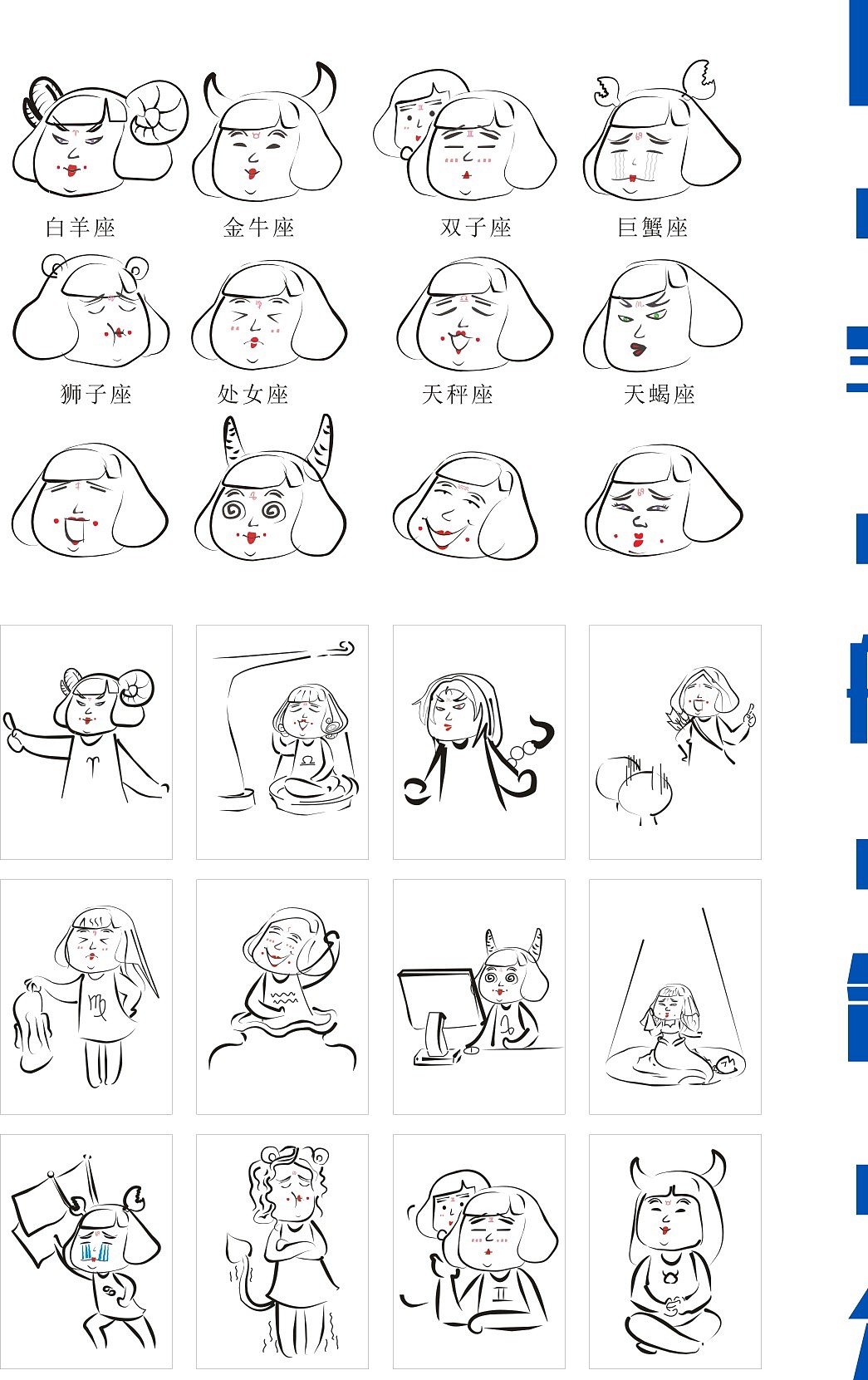 白羊座 金牛座 双子座 巨蟹座

狮子座 处女座 天秤座 天蝎座