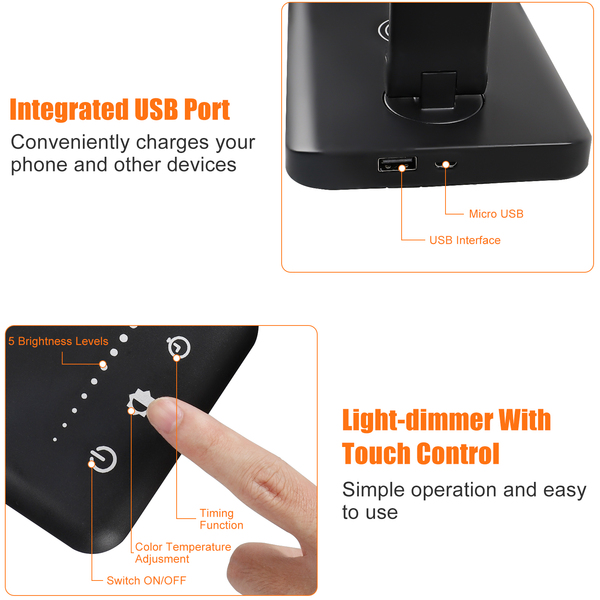 Integrated USB Port

Conveniently charges your phone and other devices

Micro USB

USB Interface

5 Brightness Levels

Timing Function

Color Temperature Adjusment

Switch ON/OFF

Light-dimmer With Touch Control

Simple operation and easy to use