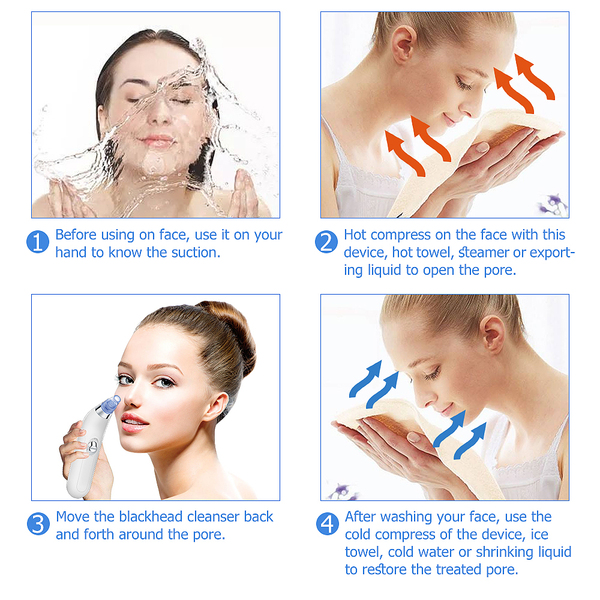 1 Before using on face, use it on your hand to know the suction.

2 Hot compress on the face with this device, hot towel, steamer or exporting liquid to open the pore.

3 Move the blackhead cleanser back and forth around the pore.

4 After washing your face, use the cold compress of the device, ice towel, cold water or shrinking liquid to restore the treated pore.