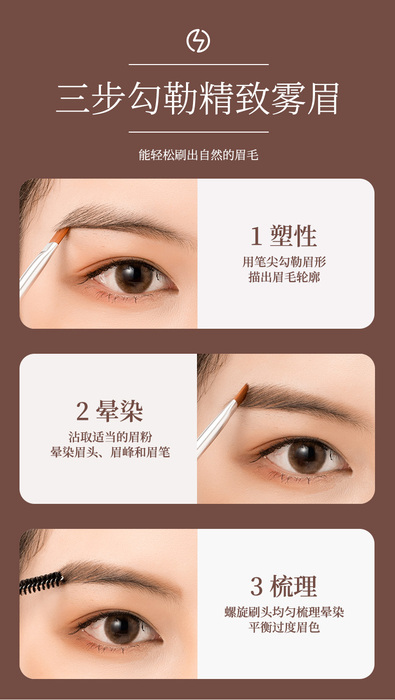 三步勾勒精致雾眉

能轻松刷出自然的眉毛

1 塑性

用笔尖勾勒眉形
描出眉毛轮廓

2 晕染

沾取适当的眉粉
晕染眉头、眉峰和眉笔

3 梳理

螺旋刷头均匀梳理晕染
平衡过度眉色