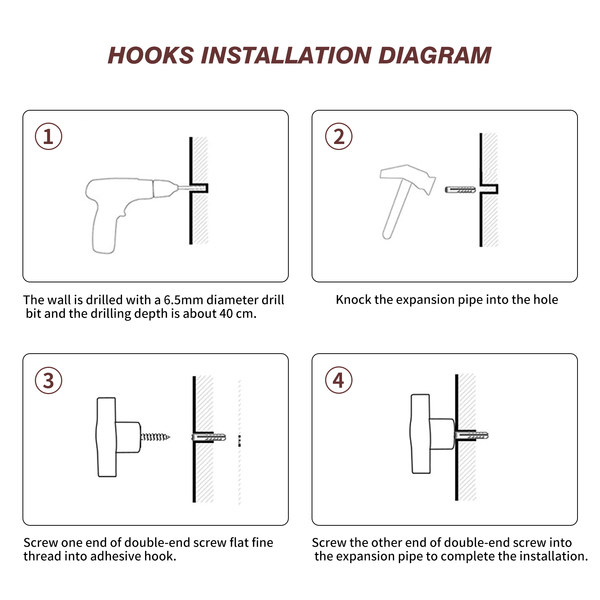 HOOKS INSTALLATION DIAGRAM

①

The wall is drilled with a 6.5mm diameter drill bit and the drilling depth is about 40 cm.

②

Knock the expansion pipe into the hole

③

Screw one end of double-end screw flat fine thread into adhesive hook.

④

Screw the other end of double-end screw into the expansion pipe to complete the installation.