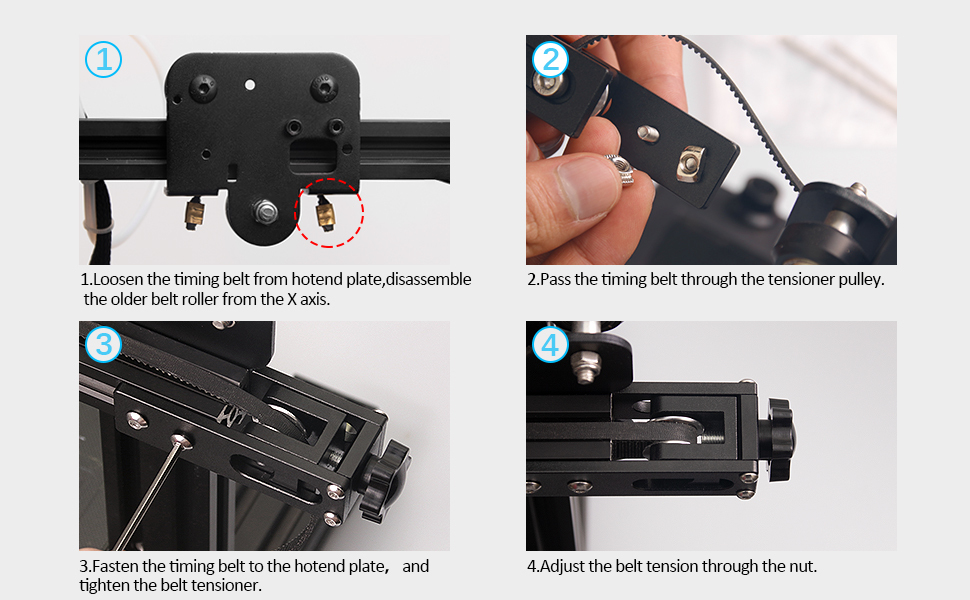 ①

1.Loosen the timing belt from hotend plate,disassemble the older belt roller from the X axis.

②

2.Pass the timing belt through the tensioner pulley.

③

3.Fasten the timing belt to the hotend plate， and tighten the belt tensioner.

④

4.Adjust the belt tension through the nut.