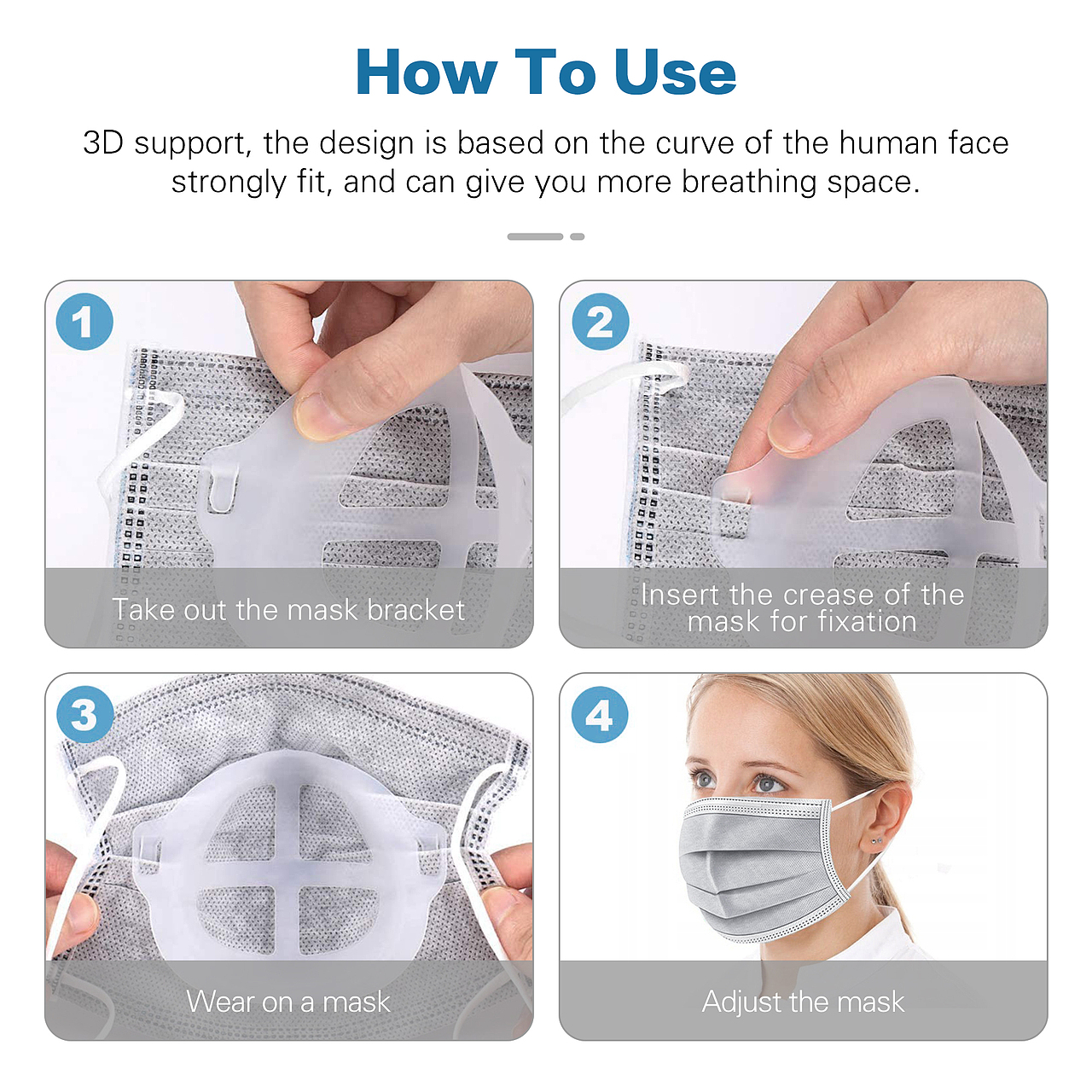 How To Use

3D support, the design is based on the curve of the human face strongly fit, and can give you more breathing space.

1
Take out the mask bracket

2
Insert the crease of the mask for fixation

3
Wear on a mask

4
Adjust the mask