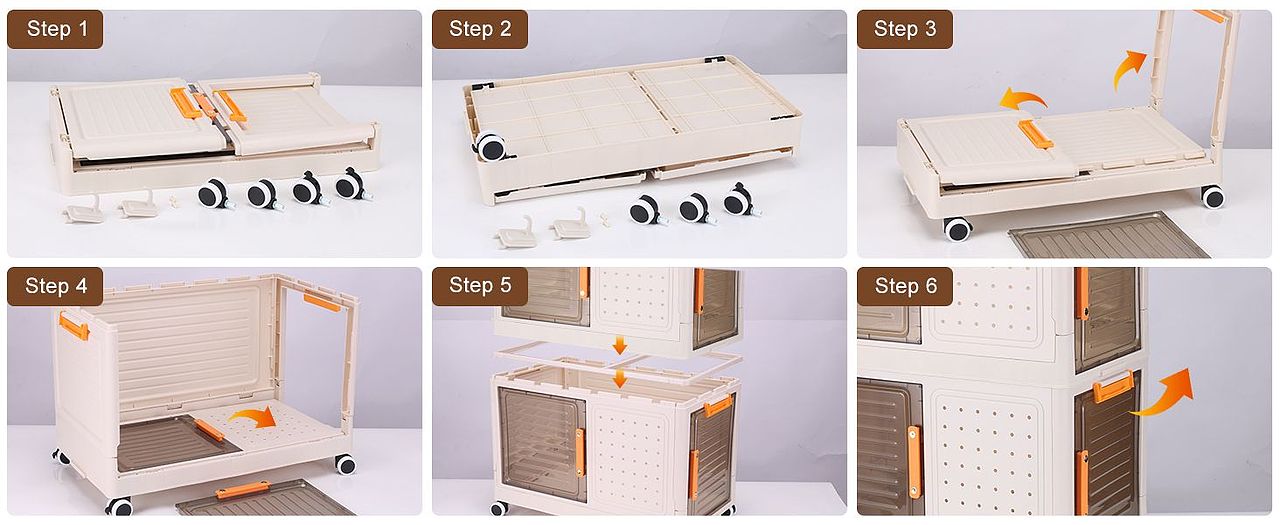 Step 1

Step 2

Step 3

Step 4

Step 5

Step 6